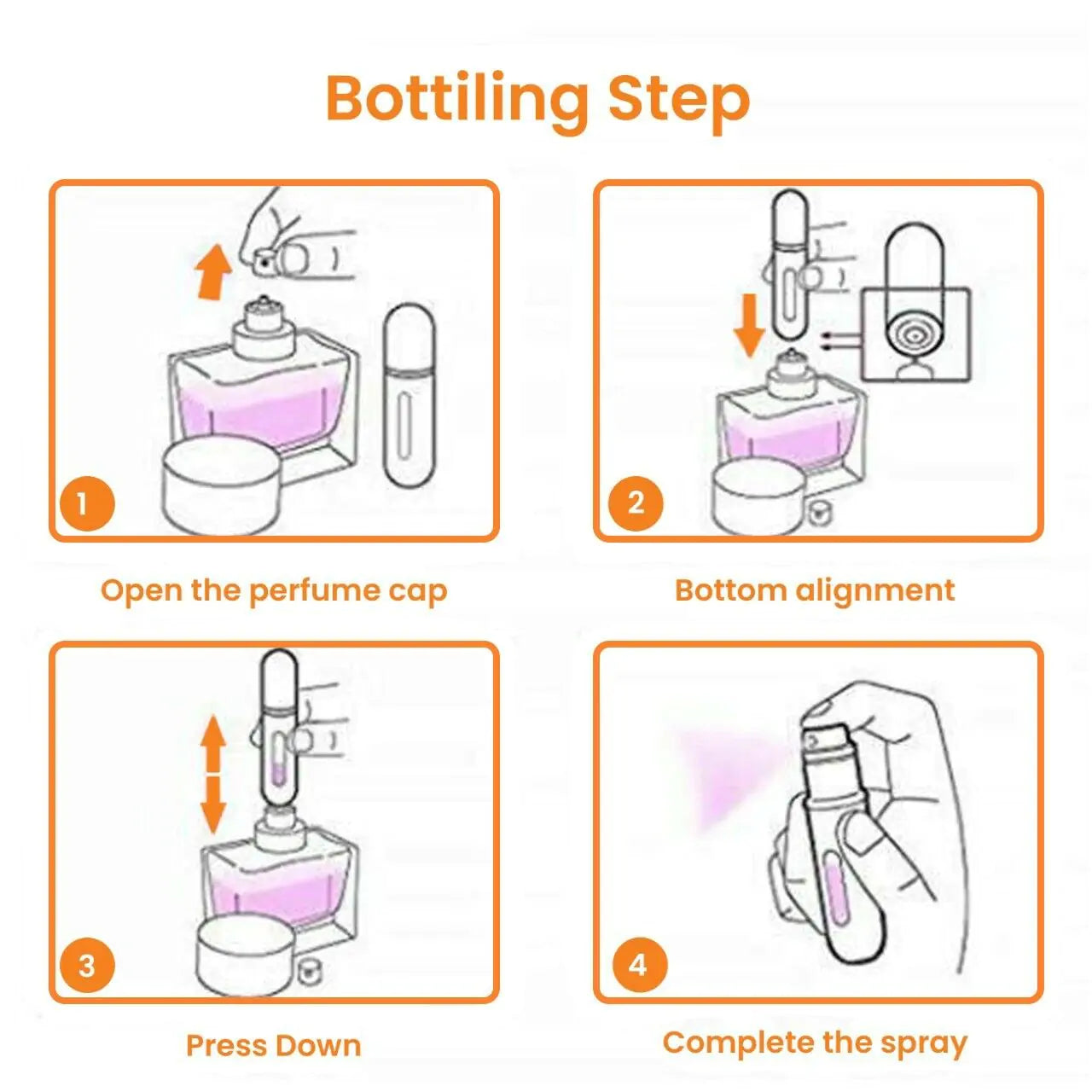 Bottiling Step

1

Open the perfume cap

2

Bottom alignment

3

Press Down

4

Complete the spray