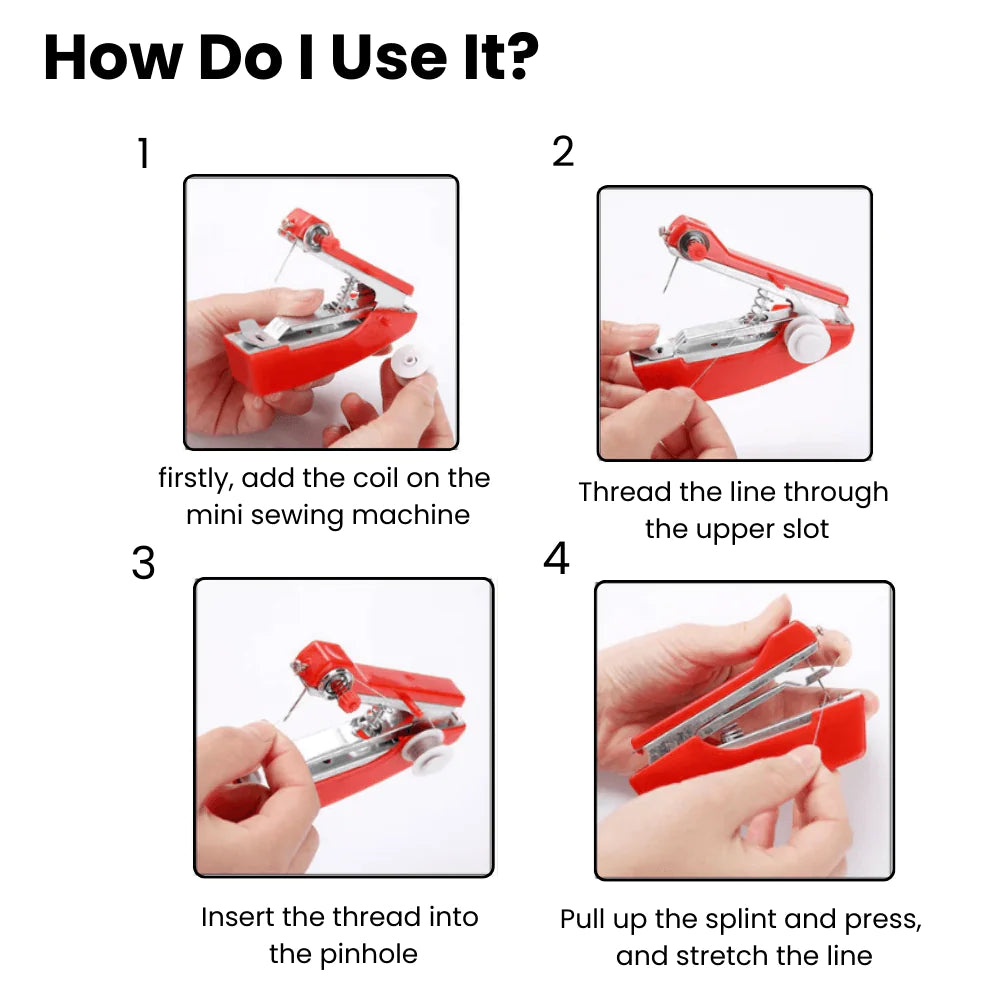 How Do I Use It?

1

firstly, add the coil on the mini sewing machine

2

Thread the line through the upper slot

3

Insert the thread into the pinhole

4

Pull up the splint and press, and stretch the line