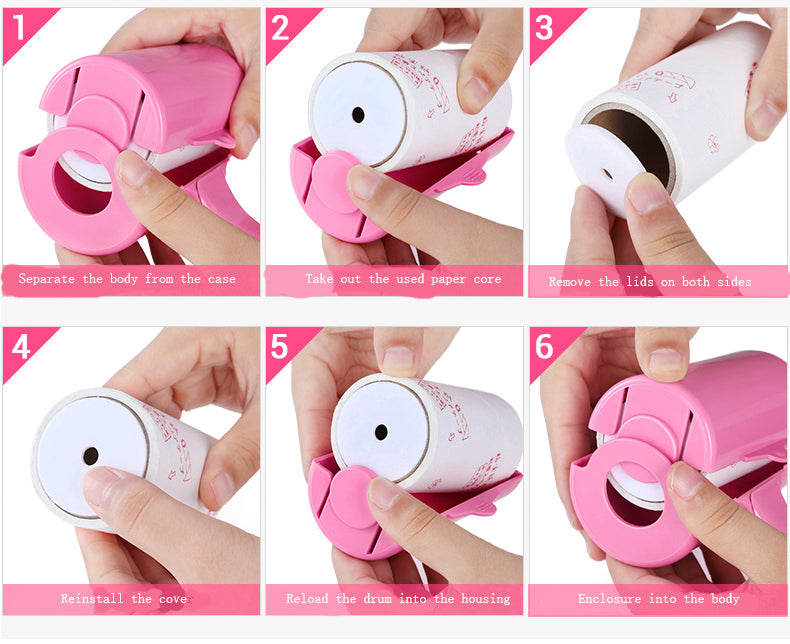 1
Separate the body from the case

2
Take out the used paper core

3
Remove the lids on both sides

4
Reinstall the cove

5
Reload the drum into the housing

6
Enclosure into the body